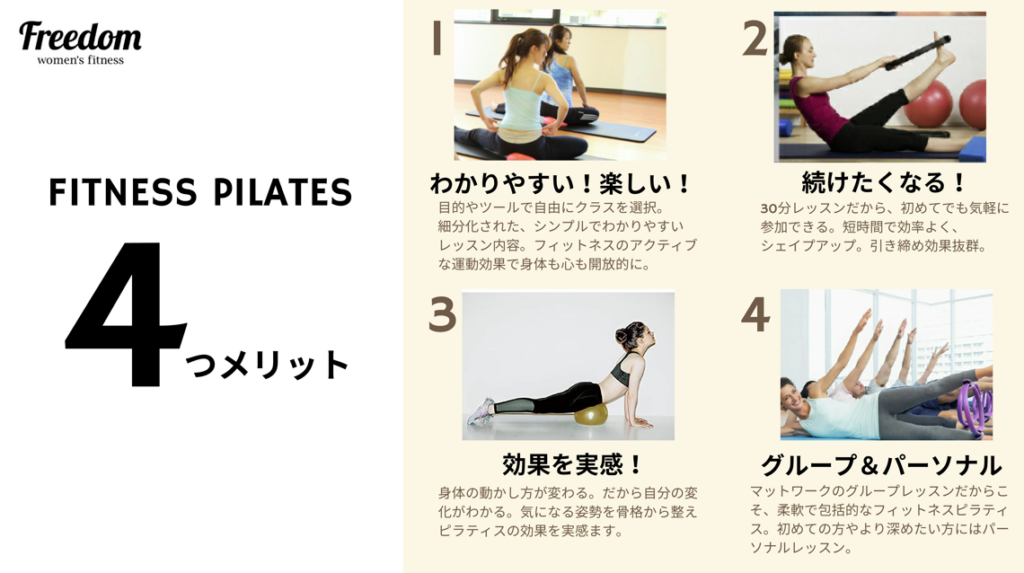 Freedom
women's fitness

FITNESS PILATES

4つメリット

1

わかりやすい！楽しい！

目的やツールで自由にクラスを選択。細分化された、シンプルでわかりやすいレッスン内容。フィットネスのアクティブな運動効果で身体も心も開放的に。

2

続けたくなる！

30分レッスンだから、初めてでも気軽に参加できる。短時間で効率よく、シェイプアップ。引き締め効果抜群。

3

効果を実感！

身体の動かし方が変わる。だから自分の変化がわかる。気になる姿勢を骨格から整えピラティスの効果を実感ます。

4

グループ＆パーソナル

マットワークのグループレッスンだからこそ、柔軟で包括的なフィットネスピラティス。初めての方やより深めたい方にはパーソナルレッスン。